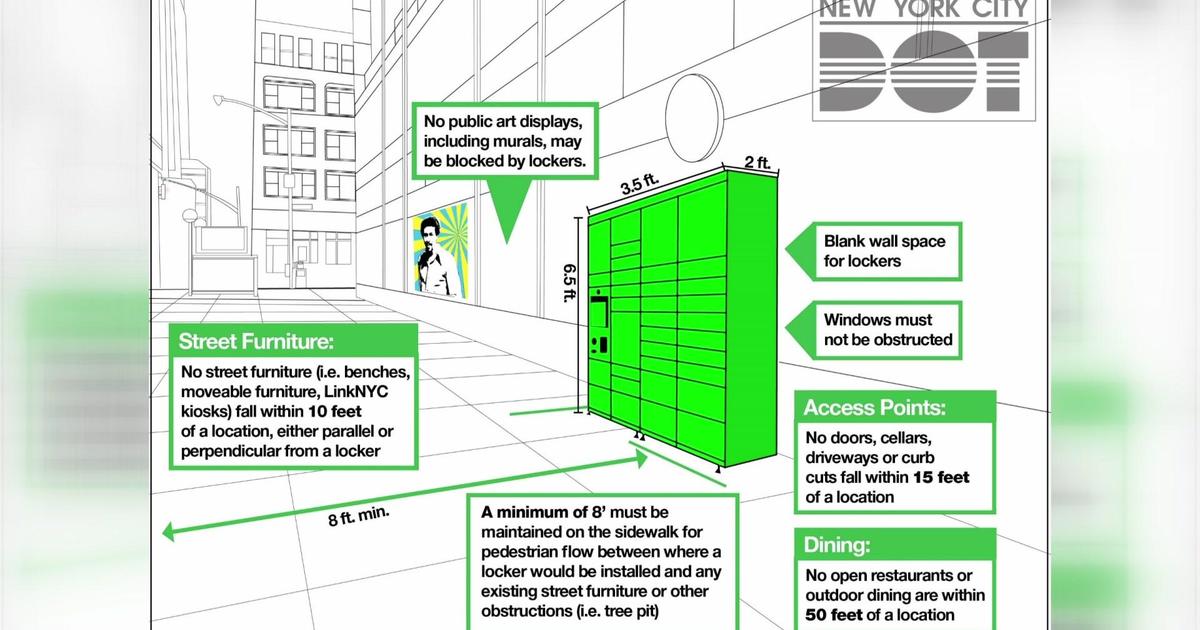 NEW YORK CITY
DOT

No public art displays, including murals, may be blocked by lockers.

3.5 ft.

2 ft.

6.5 ft.

Blank wall space for lockers

Windows must not be obstructed

Street Furniture:

No street furniture (i.e. benches, moveable furniture, LinkNYC kiosks) fall within 10 feet of a location, either parallel or perpendicular from a locker

Access Points:

No doors, cellars, driveways or curb cuts fall within 15 feet of a location

8 ft. min.

A minimum of 8' must be maintained on the sidewalk for pedestrian flow between where a locker would be installed and any existing street furniture or other obstructions (i.e. tree pit)

Dining:

No open restaurants or outdoor dining are within 50 feet of a location